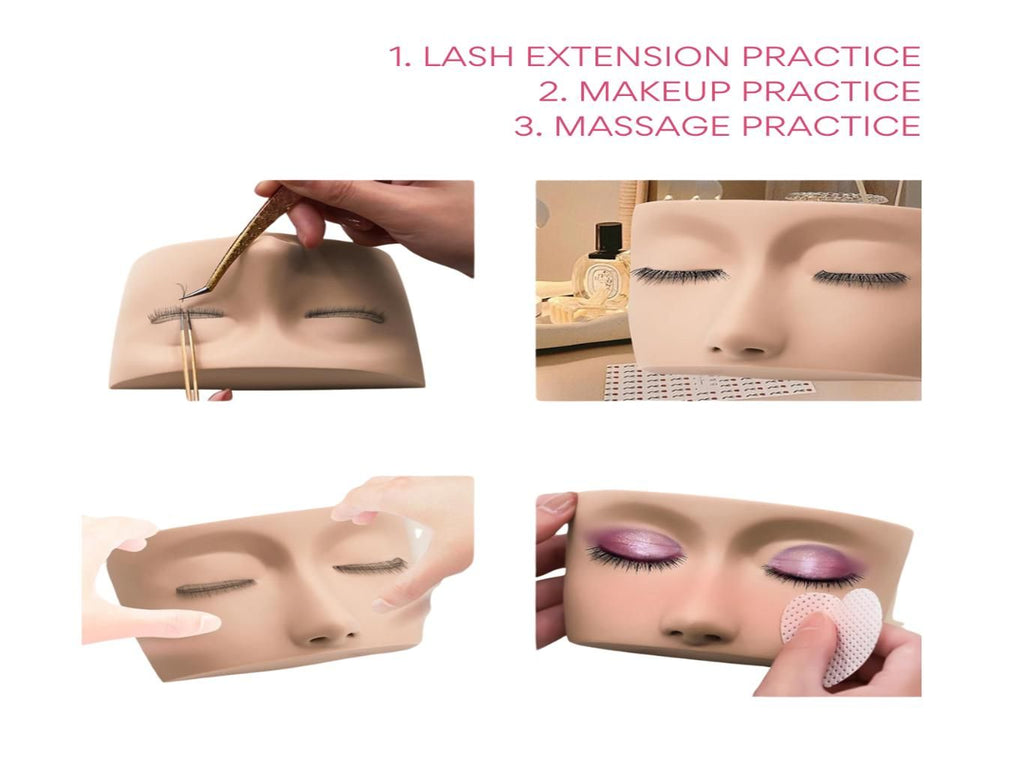 1. LASH EXTENSION PRACTICE
2. MAKEUP PRACTICE
3. MASSAGE PRACTICE