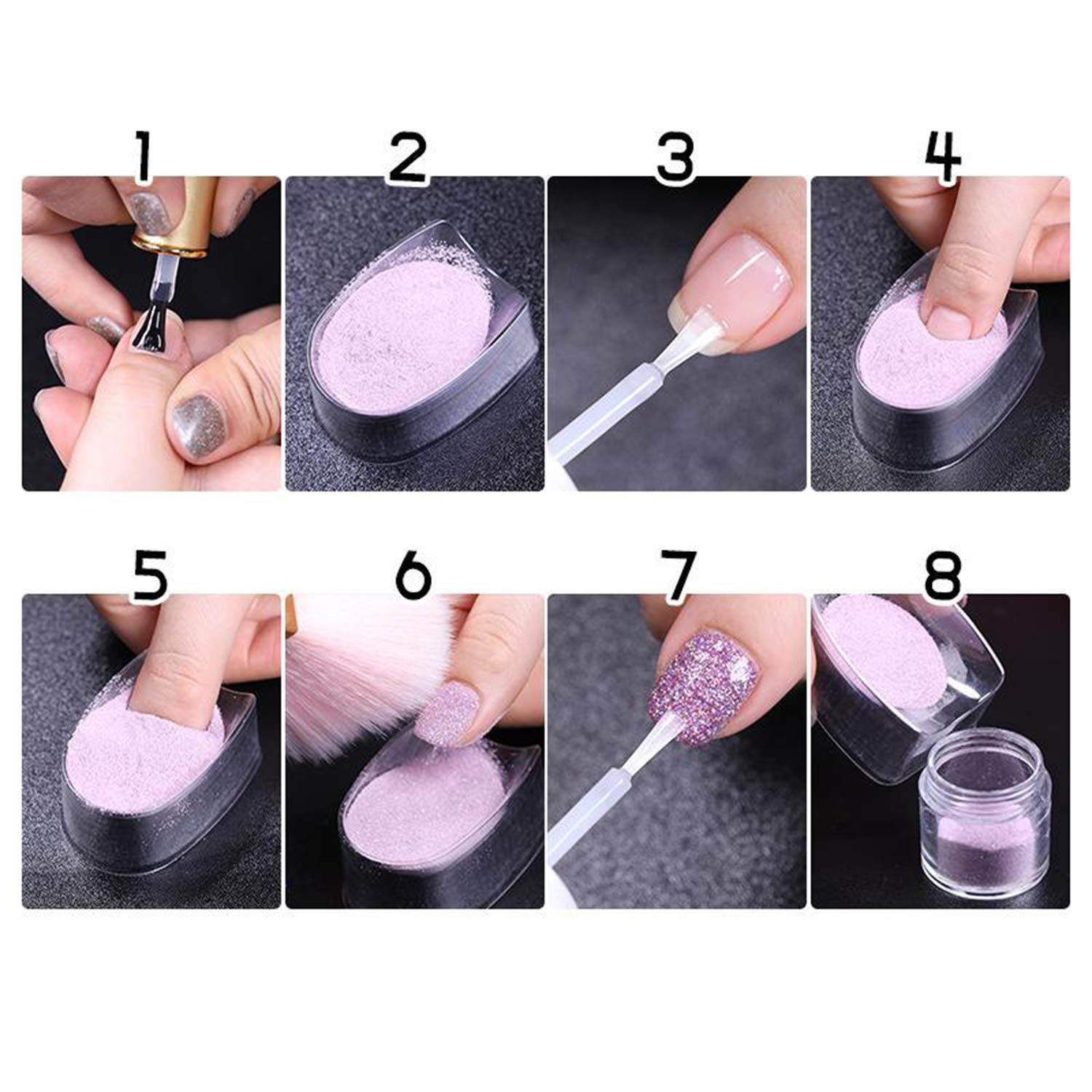 1
2
3
4
5
6
7
8