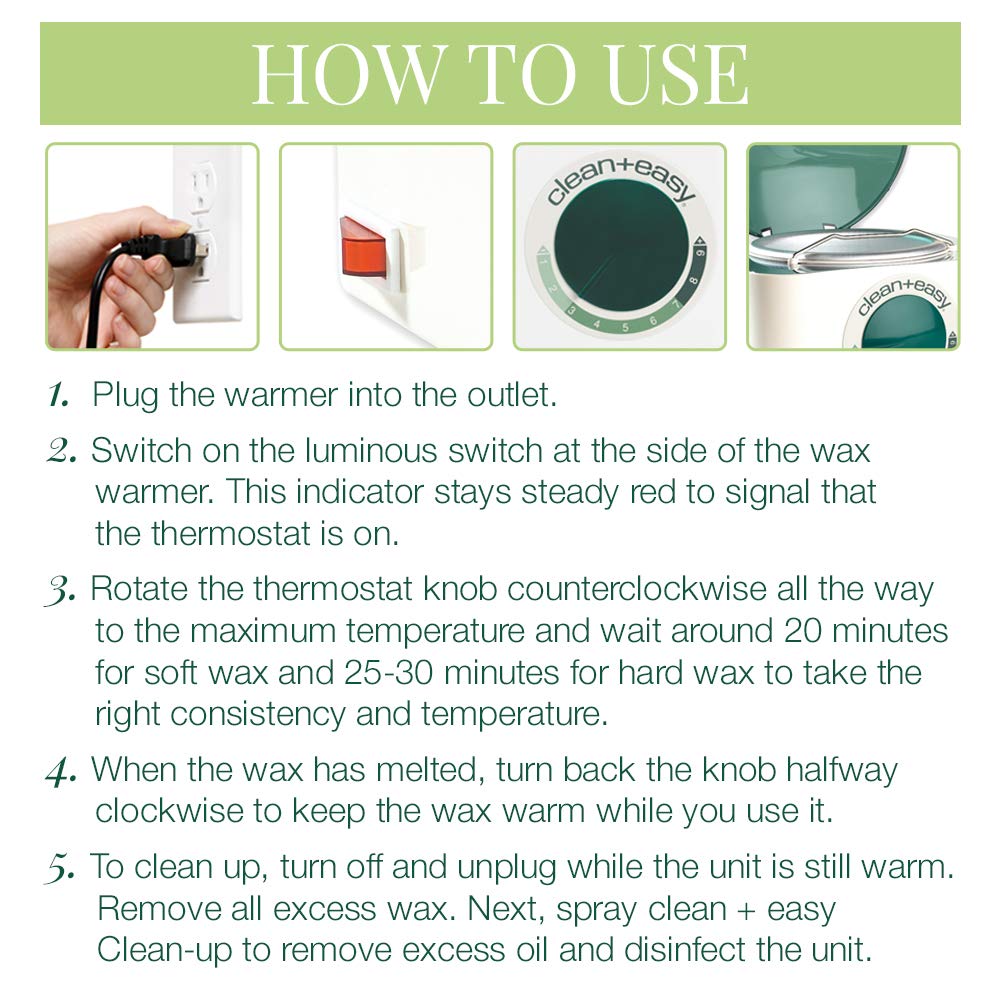 HOW TO USE

clean+easy

1 2 3 4 5 6 7 8 9

clean+easy

1. Plug the warmer into the outlet.

2. Switch on the luminous switch at the side of the wax warmer. This indicator stays steady red to signal that the thermostat is on.

3. Rotate the thermostat knob counterclockwise all the way to the maximum temperature and wait around 20 minutes for soft wax and 25-30 minutes for hard wax to take the right consistency and temperature.

4. When the wax has melted, turn back the knob halfway clockwise to keep the wax warm while you use it.

5. To clean up, turn off and unplug while the unit is still warm. Remove all excess wax. Next, spray clean + easy Clean-up to remove excess oil and disinfect the unit.