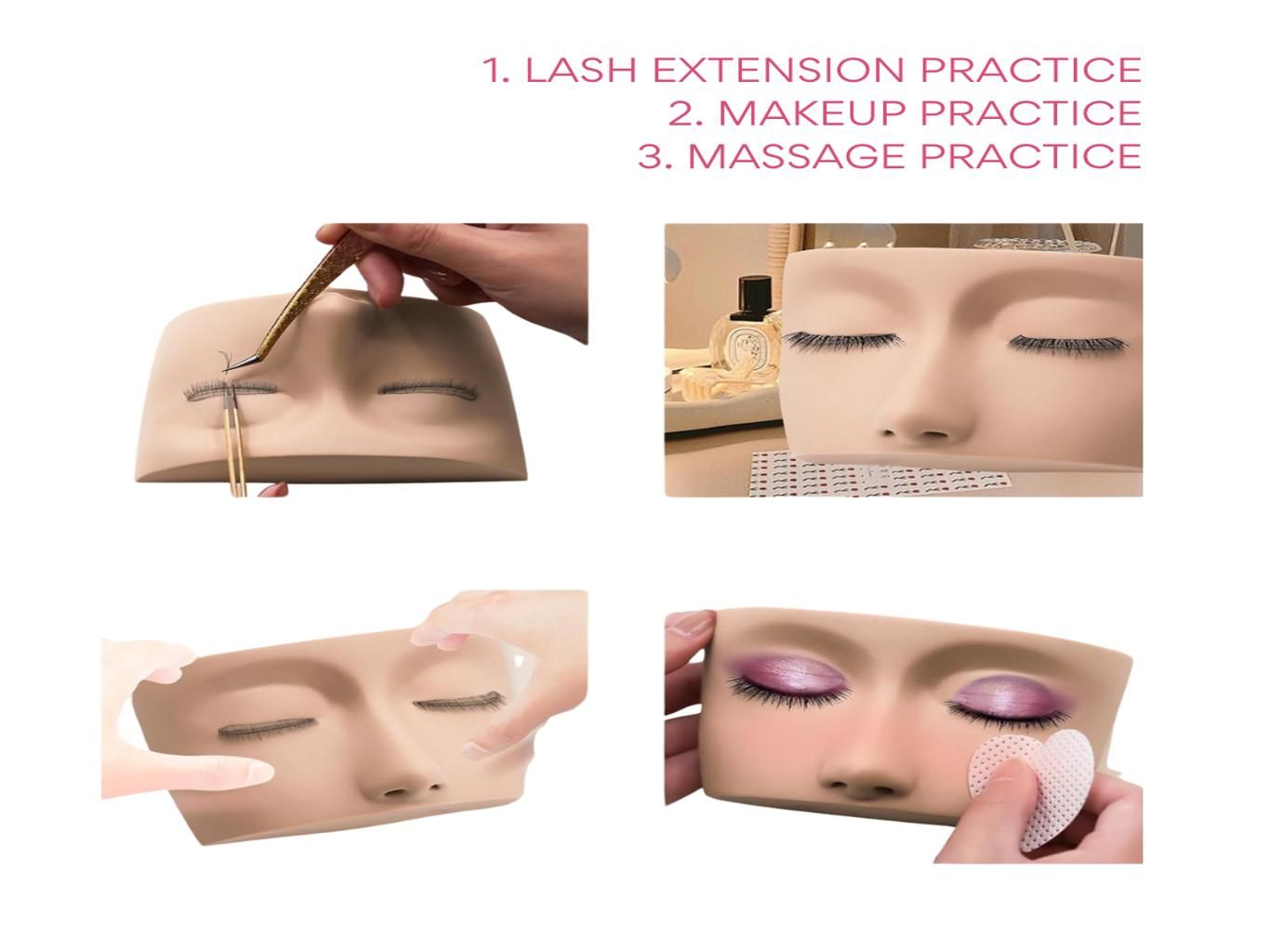 1. LASH EXTENSION PRACTICE
2. MAKEUP PRACTICE
3. MASSAGE PRACTICE