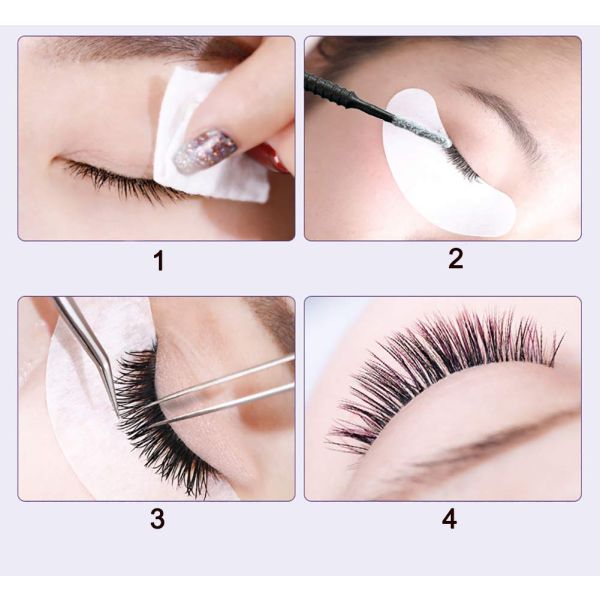 1

2

3

4