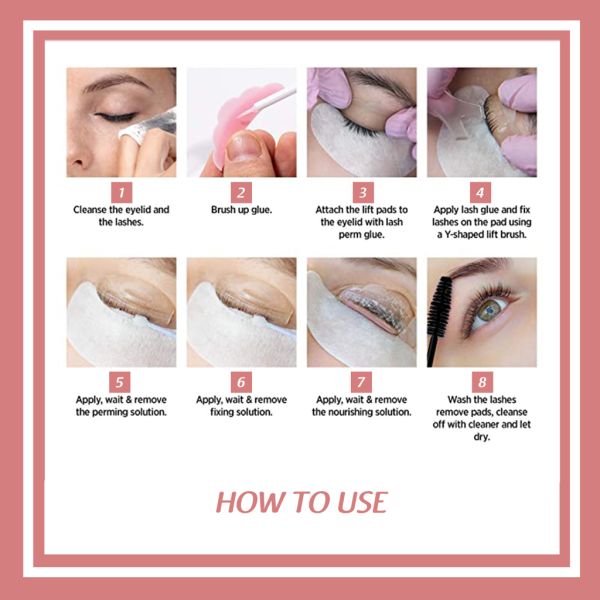 1
Cleanse the eyelid and the lashes.

2
Brush up glue.

3
Attach the lift pads to the eyelid with lash perm glue.

4
Apply lash glue and fix lashes on the pad using a Y-shaped lift brush.

5
Apply, wait & remove the perming solution.

6
Apply, wait & remove fixing solution.

7
Apply, wait & remove the nourishing solution.

8
Wash the lashes remove pads, cleanse off with cleaner and let dry.

HOW TO USE